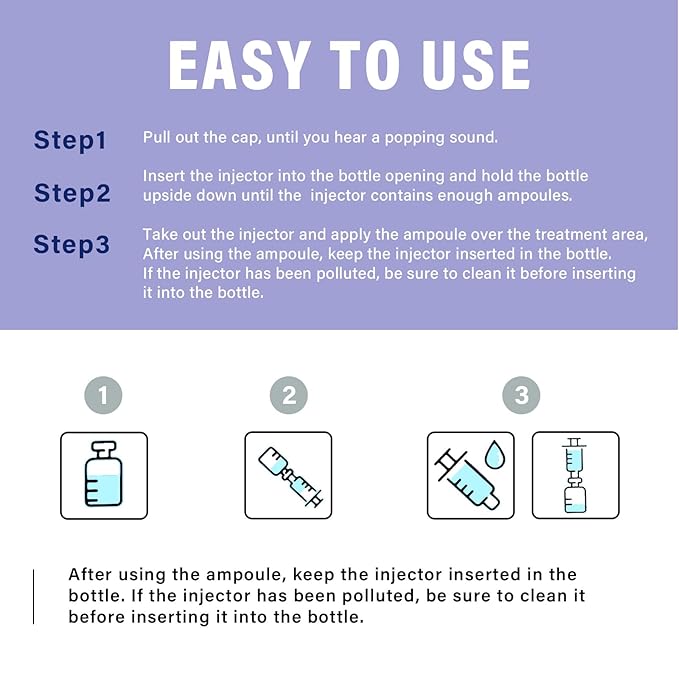 EASY TO USE

Step1 Pull out the cap, until you hear a popping sound.

Step2 Insert the injector into the bottle opening and hold the bottle upside down until the injector contains enough ampoules.

Step3 Take out the injector and apply the ampoule over the treatment area, After using the ampoule, keep the injector inserted in the bottle. If the injector has been polluted, be sure to clean it before inserting it into the bottle.

1

2

3

After using the ampoule, keep the injector inserted in the bottle. If the injector has been polluted, be sure to clean it before inserting it into the bottle.