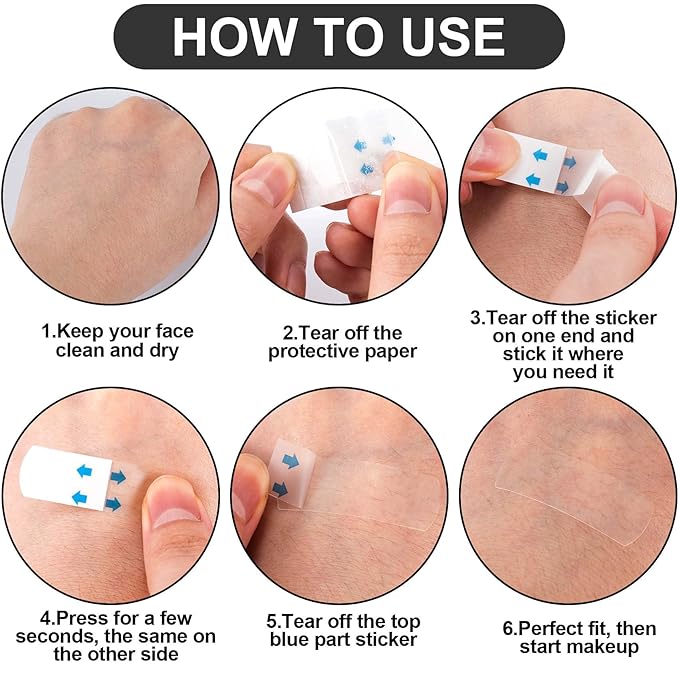 HOW TO USE

1.Keep your face clean and dry

2.Tear off the protective paper

3.Tear off the sticker on one end and stick it where you need it

4.Press for a few seconds, the same on the other side

5.Tear off the top blue part sticker

6.Perfect fit, then start makeup