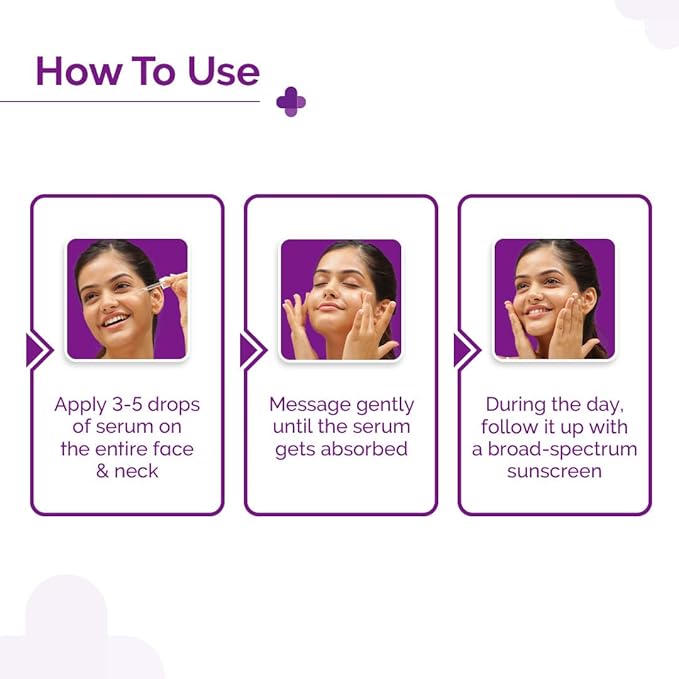 How To Use

Apply 3-5 drops of serum on the entire face & neck

Message gently until the serum gets absorbed

During the day, follow it up with a broad-spectrum sunscreen